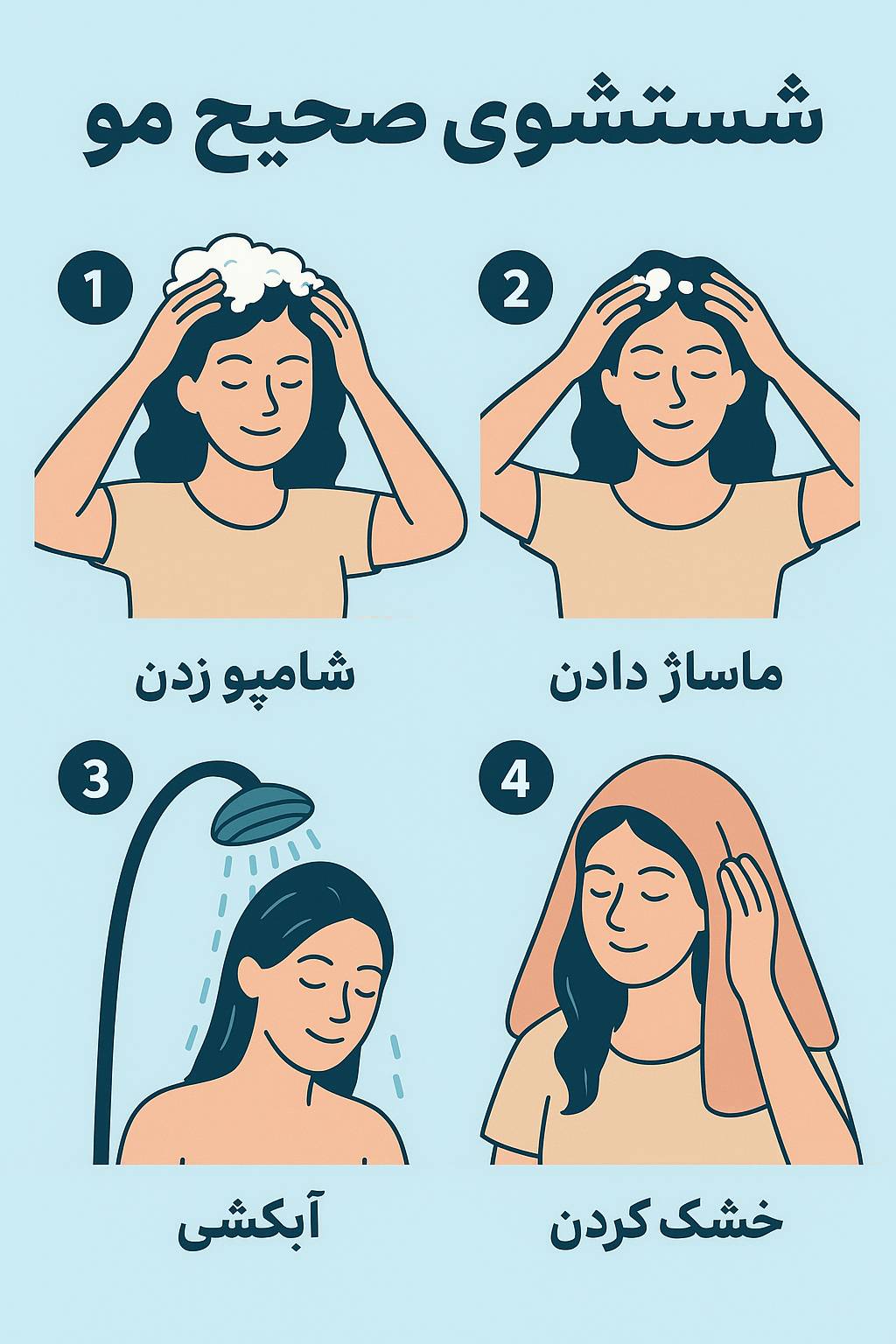 شستشوی صحیح مو

1
شامپو زدن

2
ماساژ دادن

3
آبکشی

4
خشک کردن